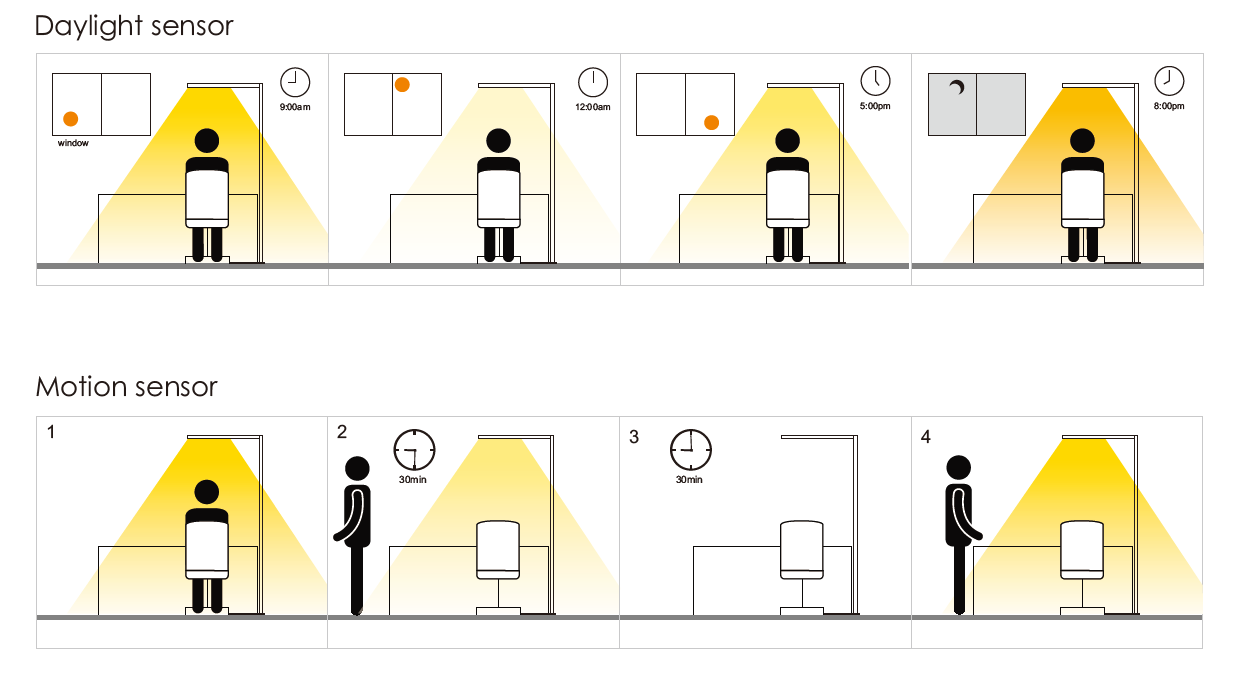 Daylight sensor

window

9:00am

12:00am

5:00pm

8:00pm

Motion sensor

1

2

30min

3

30min

4