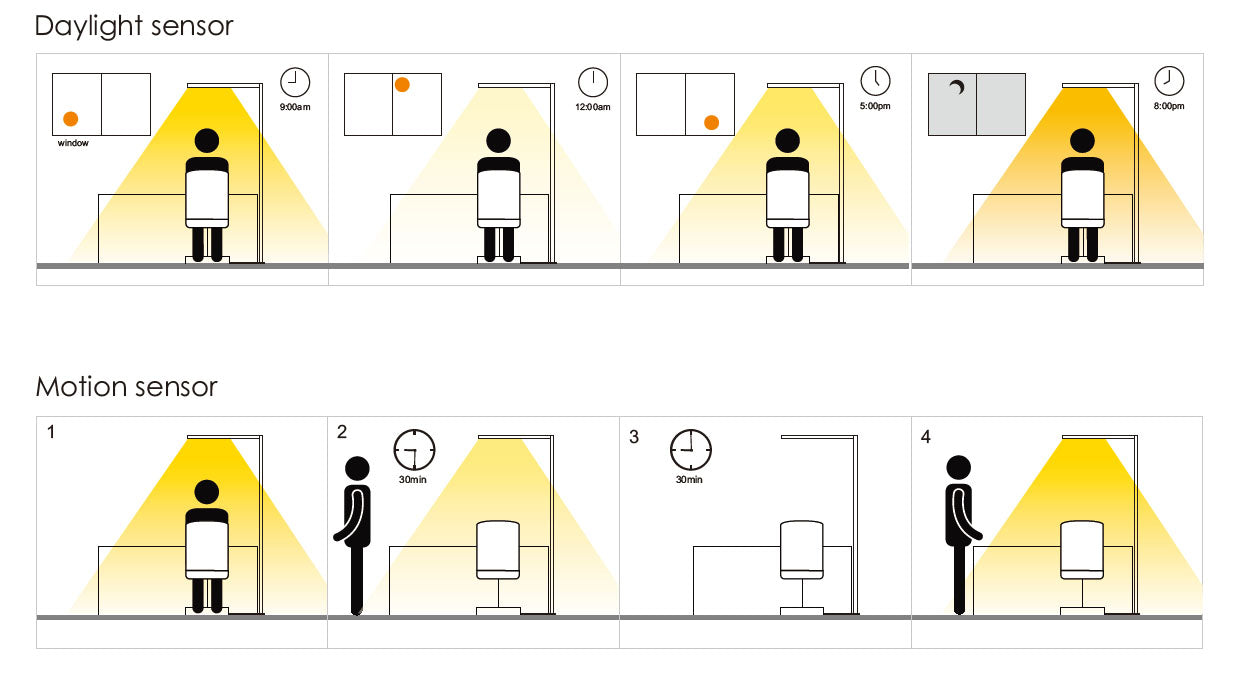 Daylight sensor

window

9:00am

12:00am

5:00pm

8:00pm

Motion sensor

1

2

30min

3

30min

4